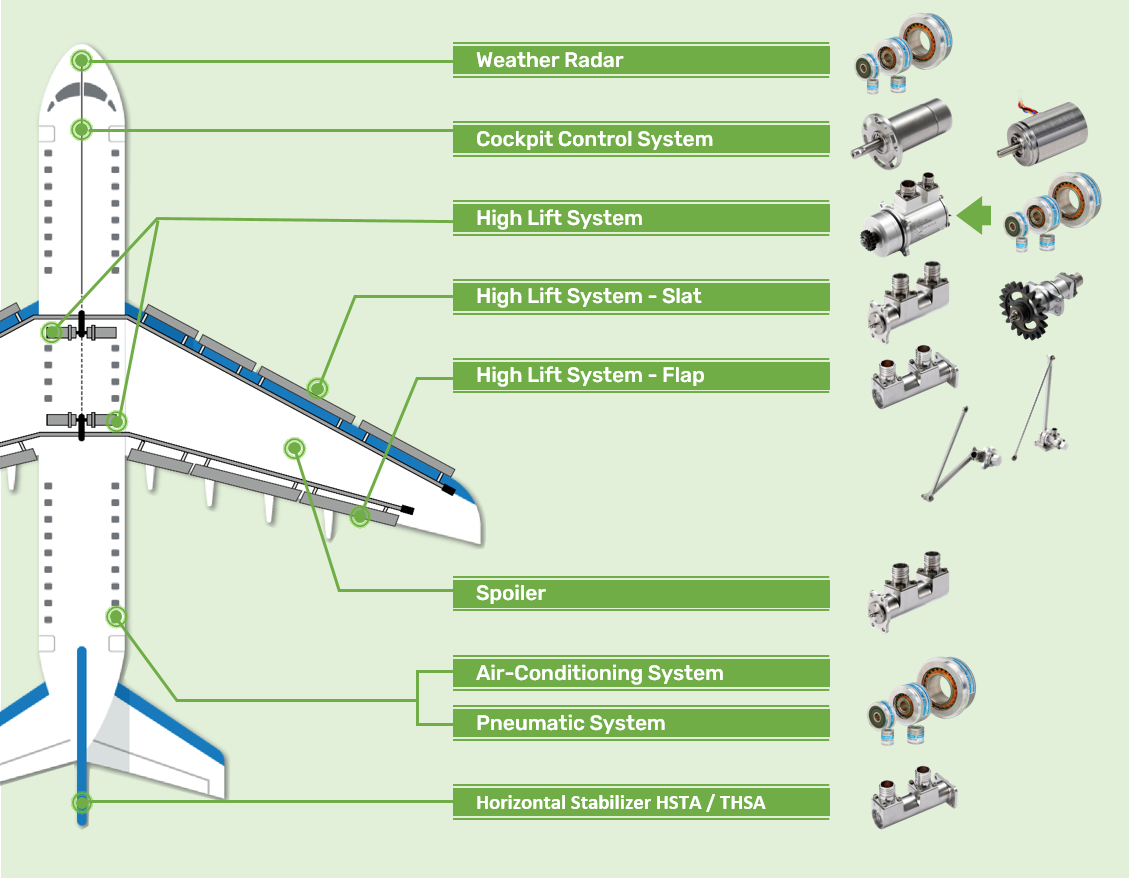 Weather Radar

Cockpit Control System

High Lift System

High Lift System - Slat

High Lift System - Flap

Spoiler

Air-Conditioning System

Pneumatic System

Horizontal Stabilizer HSTA / THSA