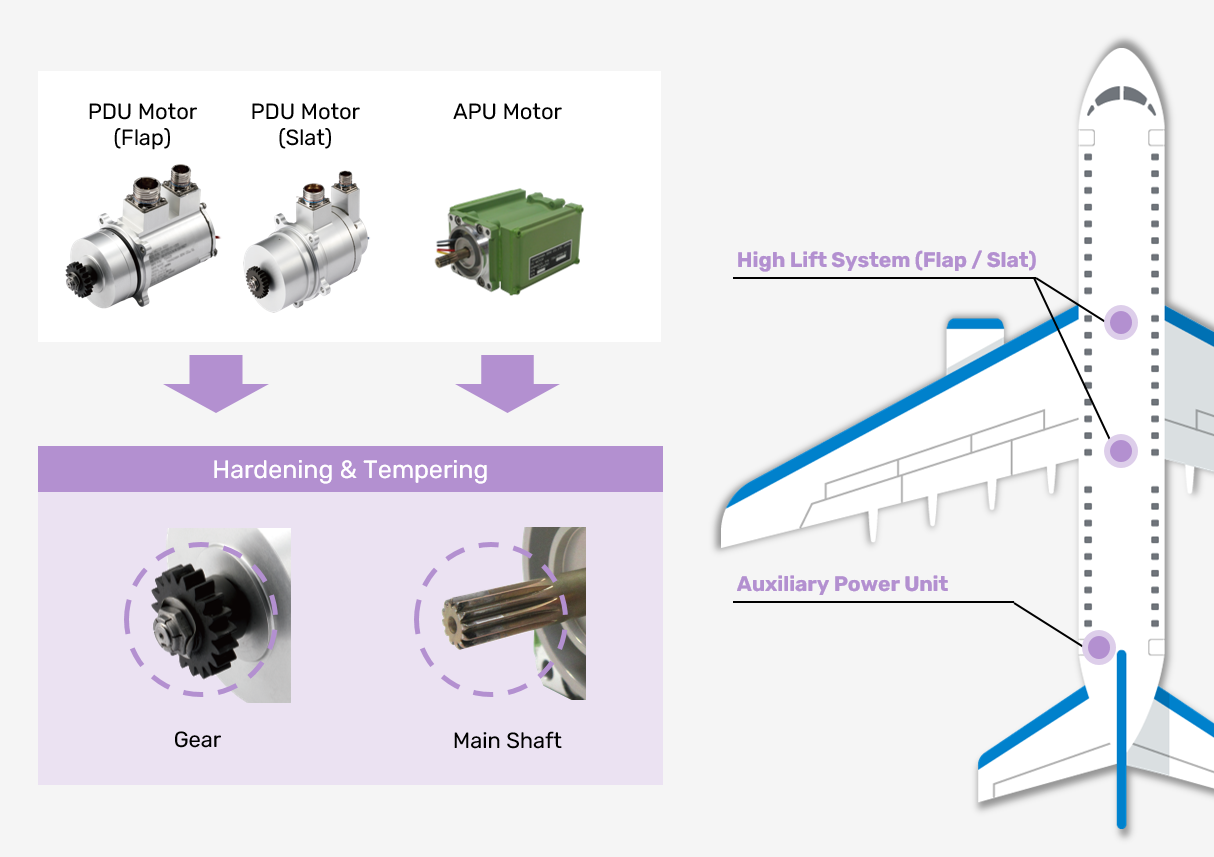 PDU Motor (Flap)

PDU Motor (Slat)

APU Motor

Hardening & Tempering

Gear

Main Shaft

High Lift System (Flap / Slat)

Auxiliary Power Unit