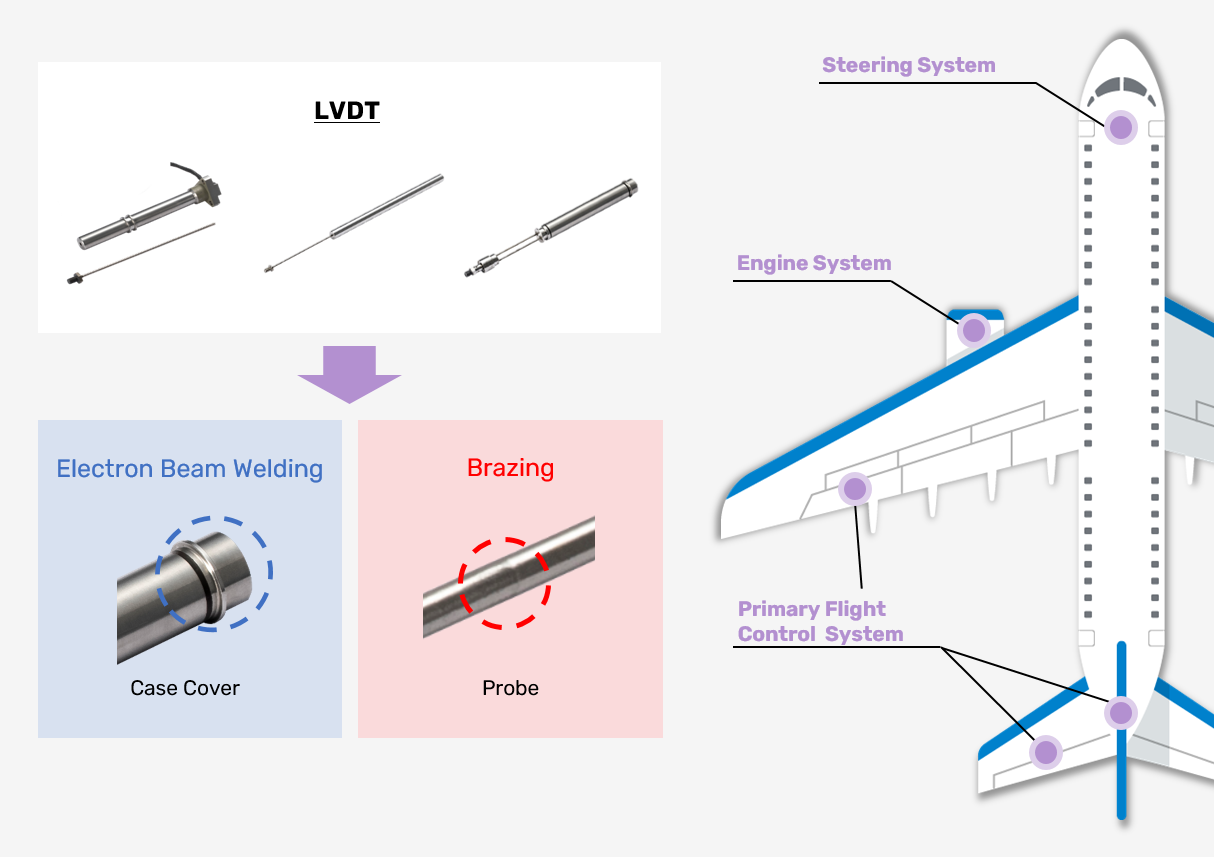 LVDT

Electron Beam Welding

Case Cover

Brazing

Probe

Steering System

Engine System

Primary Flight Control System