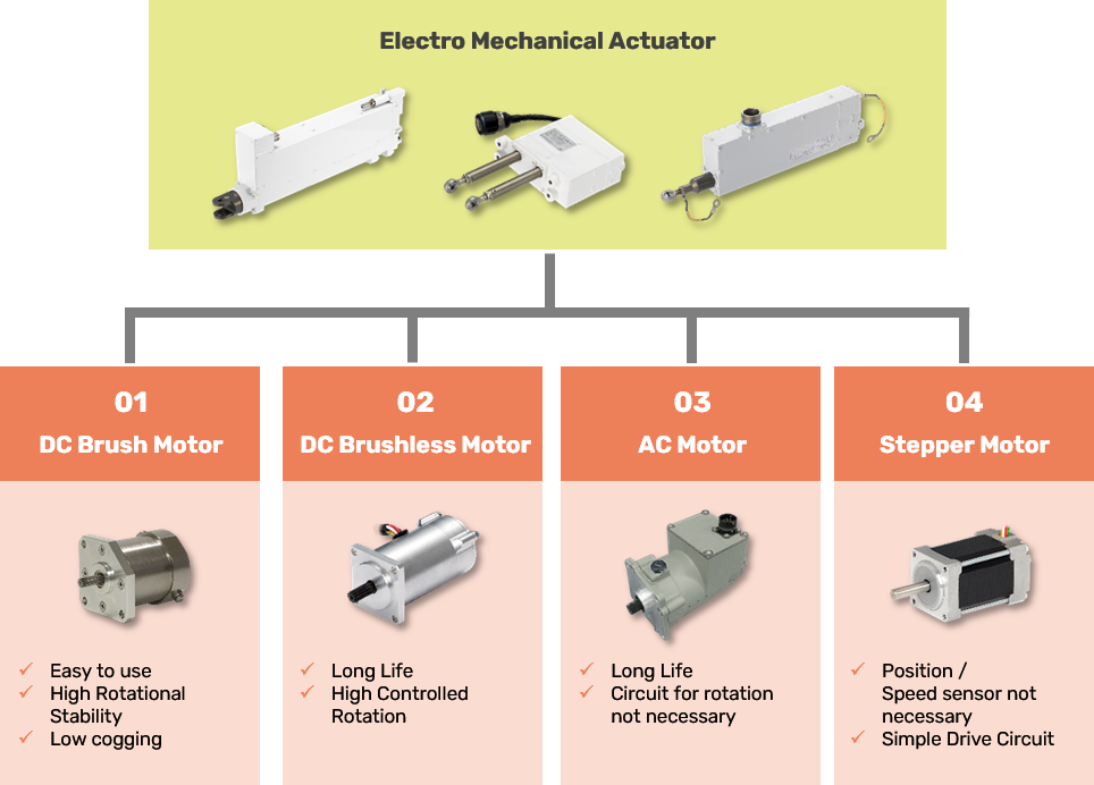 Electro Mechanical Actuator

01
DC Brush Motor

✓ Easy to use
✓ High Rotational Stability
✓ Low cogging

02
DC Brushless Motor

✓ Long Life
✓ High Controlled Rotation

03
AC Motor

✓ Long Life
✓ Circuit for rotation not necessary

04
Stepper Motor

✓ Position / Speed sensor not necessary
✓ Simple Drive Circuit