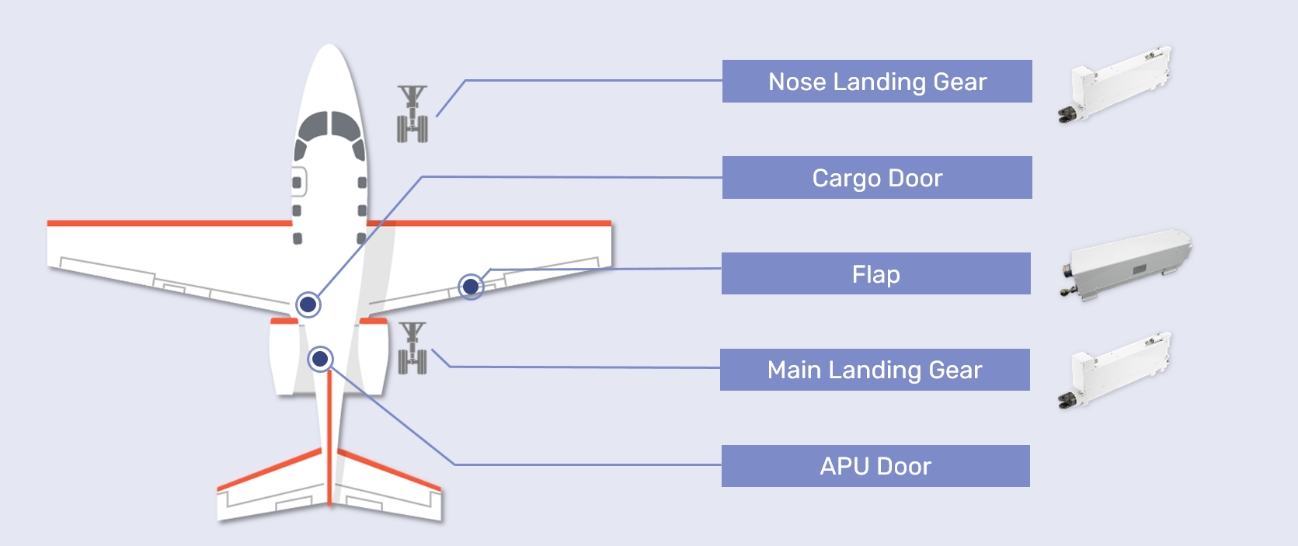 Nose Landing Gear

Cargo Door

Flap

Main Landing Gear

APU Door